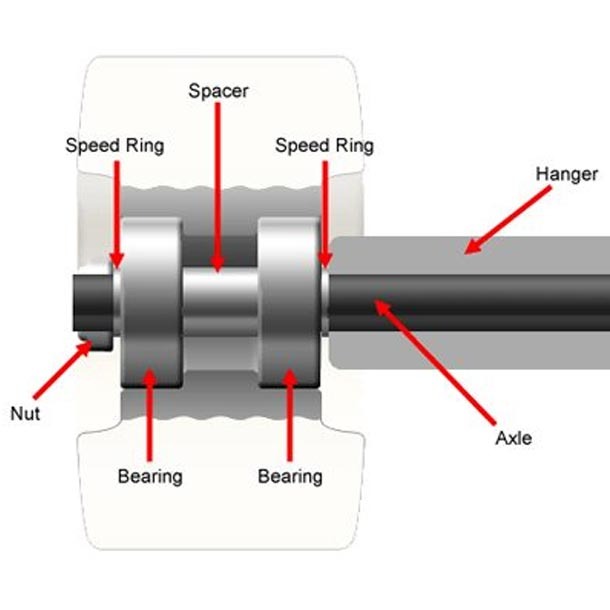 Spacer
Speed Ring
Speed Ring
Hanger
Nut
Axle
Bearing
Bearing